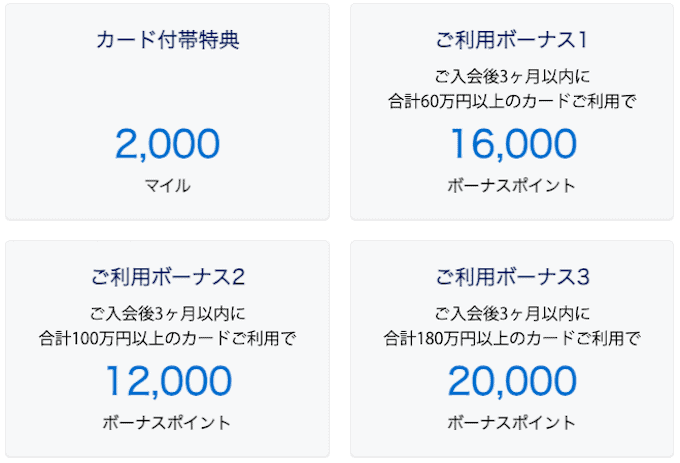 カード付帯特典

2,000

マイル

ご利用ボーナス1

ご入会後3ヶ月以内に
合計60万円以上のカードご利用で

16,000

ボーナスポイント

ご利用ボーナス2

ご入会後3ヶ月以内に
合計100万円以上のカードご利用で

12,000

ボーナスポイント

ご利用ボーナス3

ご入会後3ヶ月以内に
合計180万円以上のカードご利用で

20,000

ボーナスポイント